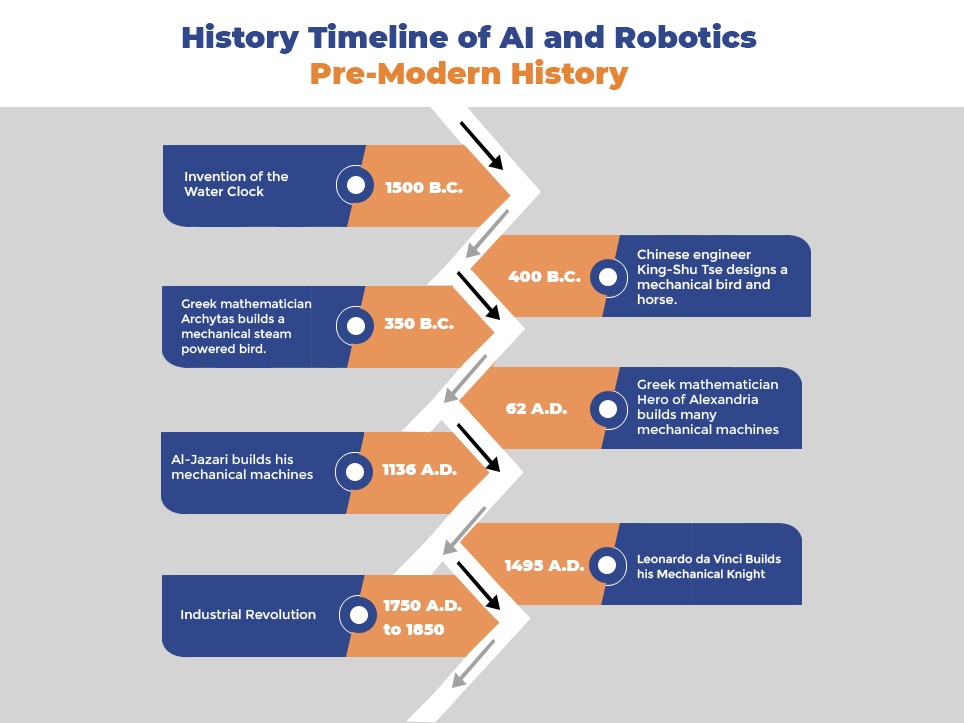 History Timeline of AI and Robotics
Pre-Modern History

Invention of the Water Clock
1500 B.C.

400 B.C.
Chinese engineer King-Shu Tse designs a mechanical bird and horse.

Greek mathematician Archytas builds a mechanical steam powered bird.
350 B.C.

62 A.D.
Greek mathematician Hero of Alexandria builds many mechanical machines

Al-Jazari builds his mechanical machines
1136 A.D.

1495 A.D.
Leonardo da Vinci Builds his Mechanical Knight

Industrial Revolution
1750 A.D. to 1850